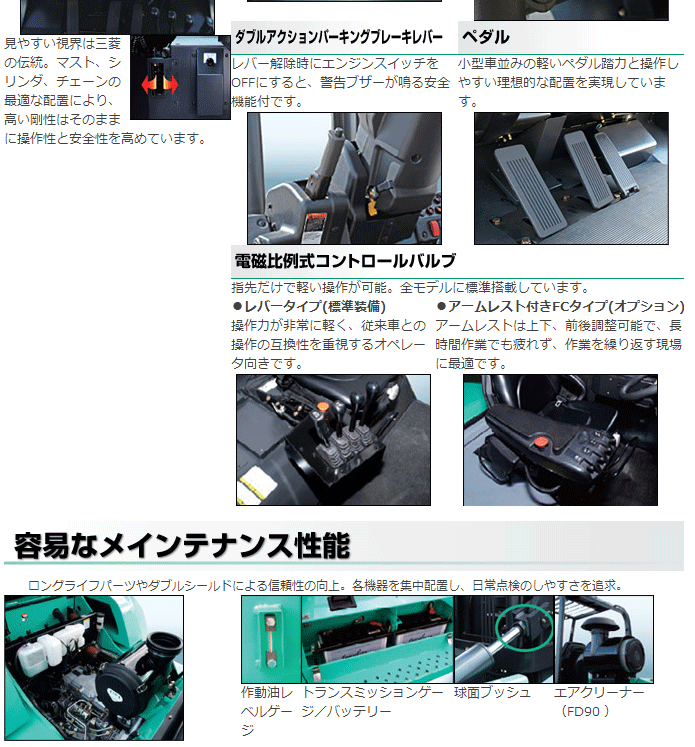 見やすい視界は三菱の伝統。マスト、シリンダ、チェーンの最適な配置により、高い剛性はそのままに操作性と安全性を高めています。

ダブルアクションパーキングブレーキレバー

レバー解除時にエンジンスイッチをOFFにすると、警告ブザーが鳴る安全機能付です。

ペダル

小型車並みの軽いペダル踏力と操作しやすい理想的な配置を実現しています。

電磁比例式コントロールバルブ

指先だけで軽い操作が可能。全モデルに標準搭載しています。

●レバータイプ(標準装備)

操作力が非常に軽く、従来車との操作の互換性を重視するオペレータ向きです。

●アームレスト付きFCタイプ(オプション)

アームレストは上下、前後調整可能で、長時間作業でも疲れず、作業を繰り返す現場に最適です。

容易なメインテナンス性能

ロングライフパーツやダブルシールドによる信頼性の向上。各機器を集中配置し、日常点検のしやすさを追求。

作動油レベルゲージ

トランスミッションゲージ／バッテリー

球面ブッシュ

エアクリーナー（FD90 ）