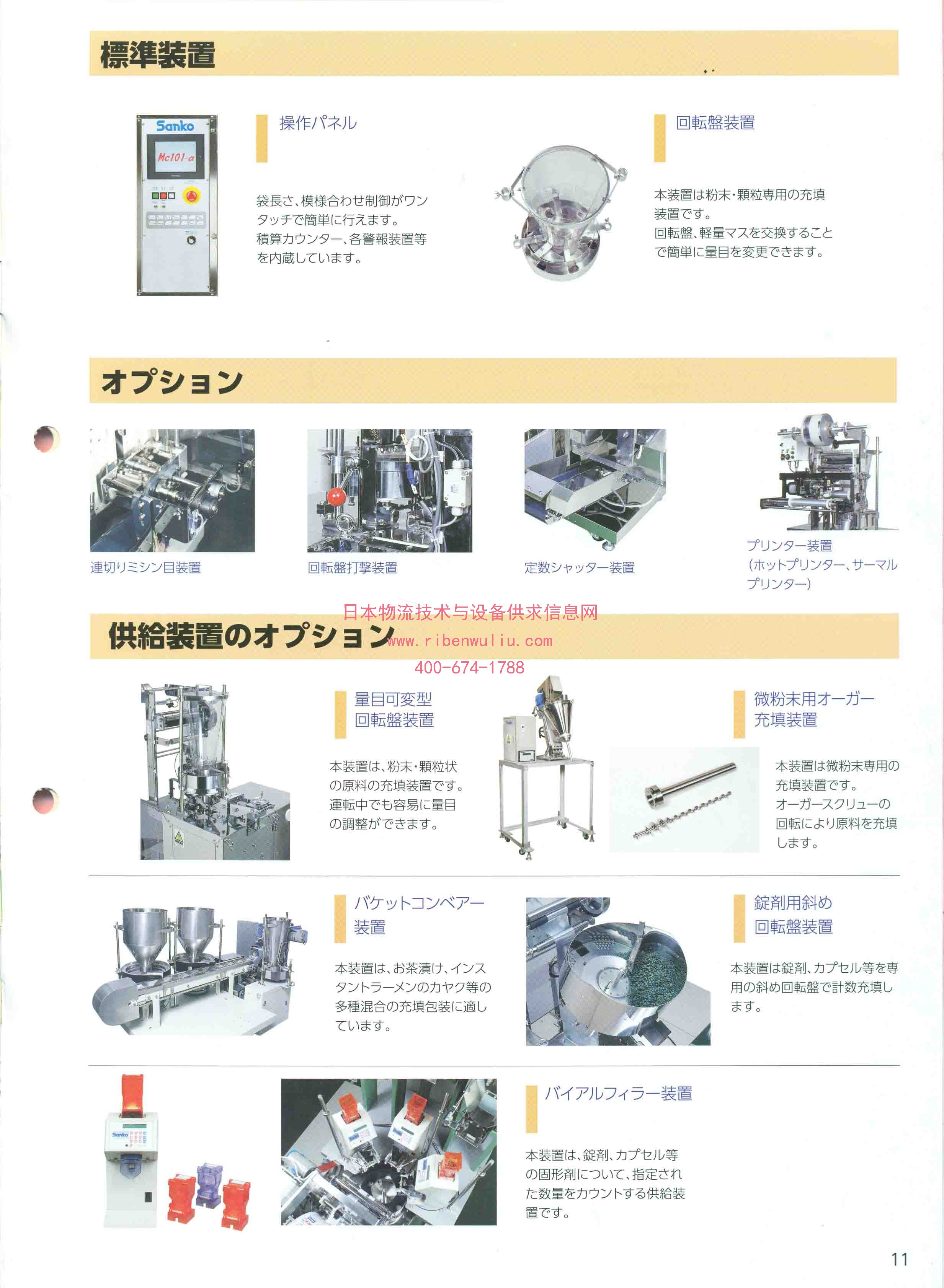 標準装置

Sanko
Mc101-α

操作パネル

袋長さ、模様合わせ制御がワンタッチで簡単に行えます。
積算カウンター、各警報装置等を内蔵しています。

回転盤装置

本装置は粉末・顆粒専用の充填装置です。
回転盤、軽量マスを交換することで簡単に量目を変更できます。

オプション

連切りミシン目装置

回転盤打撃装置

定数シャッター装置

プリンター装置
(ホットプリンター、サーマルプリンター)

日本物流技术与设备供求信息网
www.ribenwuliu.com
400-674-1788

供給装置のオプション

量目可変型
回転盤装置

本装置は、粉末・顆粒状の原料の充填装置です。
運転中でも容易に量目の調整ができます。

微粉末用オーガー
充填装置

本装置は微粉末専用の充填装置です。
オーガースクリューの回転により原料を充填します。

バケットコンベアー
装置

本装置は、お茶漬け、インスタントラーメンのカヤク等の多種混合の充填包装に適しています。

錠剤用斜め
回転盤装置

本装置は錠剤、カプセル等を専用の斜め回転盤で計数充填します。

Sanko

バイアルフィラー装置

本装置は、錠剤、カプセル等の固形剤について、指定された数量をカウントする供給装置です。

11